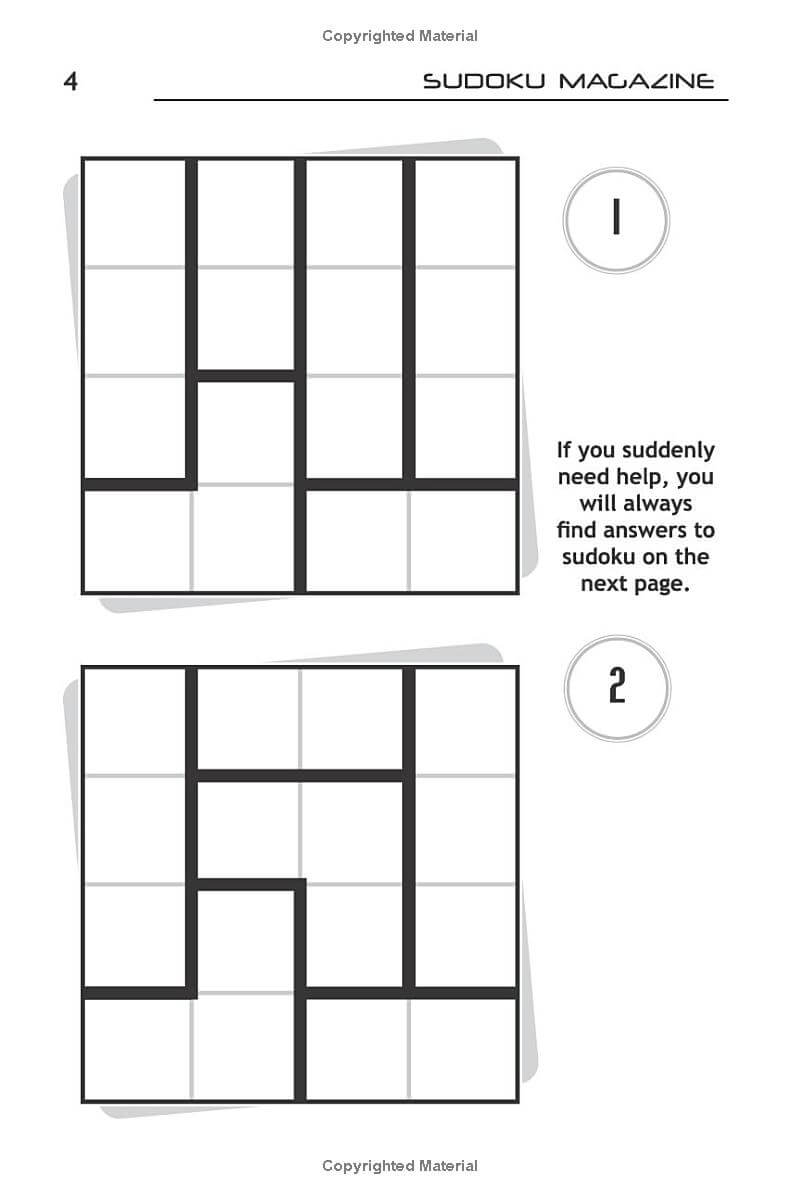 Copyrighted Material

4 SUDOKU MAGAZINE

1

If you suddenly need help, you will always find answers to sudoku on the next page.

2

Copyrighted Material